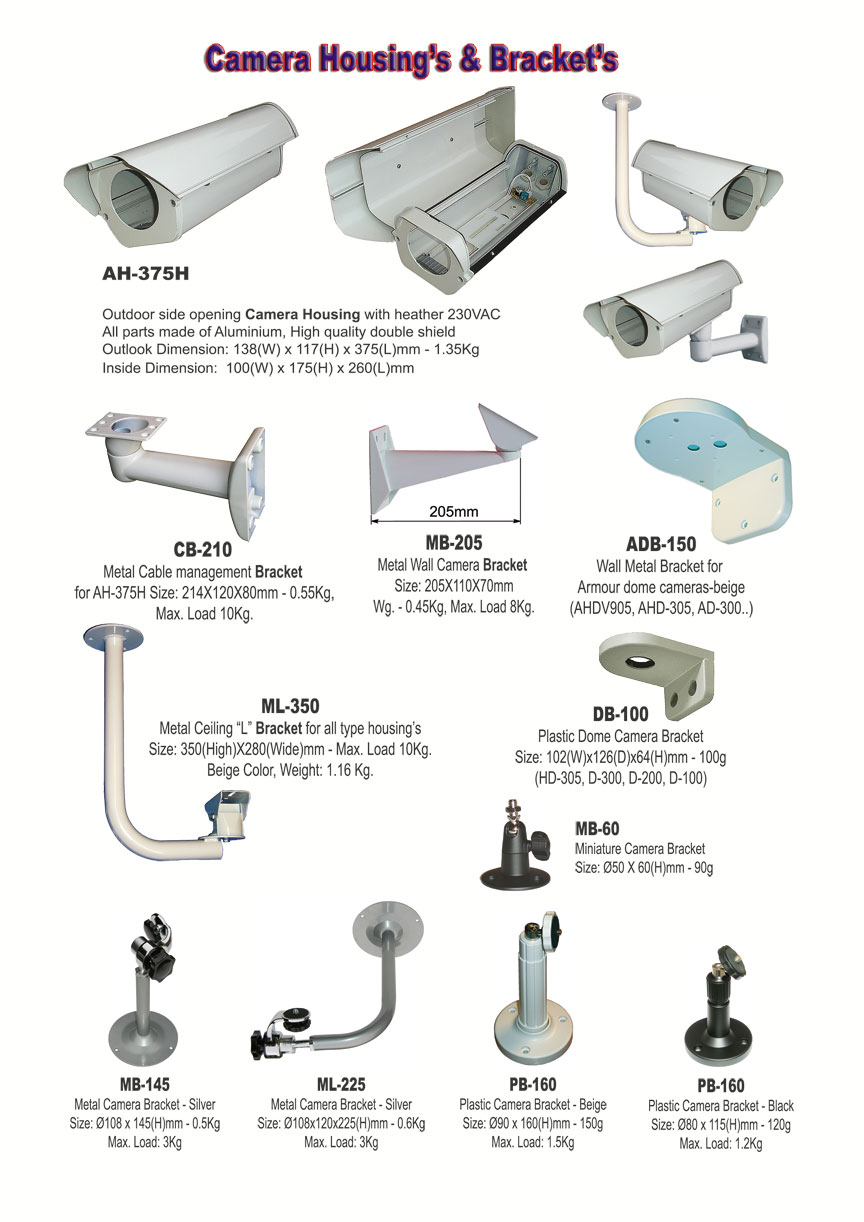 Camera Housing's & Bracket's

AH-375H

Outdoor side opening Camera Housing with heather 230VAC
All parts made of Aluminium, High quality double shield
Outlook Dimension: 138(W) x 117(H) x 375(L)mm - 1.35Kg
Inside Dimension: 100(W) x 175(H) x 260(L)mm

CB-210
Metal Cable management Bracket for AH-375H Size: 214X120X80mm - 0.55Kg, Max. Load 10Kg.

205mm

MB-205
Metal Wall Camera Bracket
Size: 205X110X70mm
Wg. - 0.45Kg, Max. Load 8Kg.

ADB-150
Wall Metal Bracket for Armour dome cameras-beige (AHDV905, AHD-305, AD-300..)

ML-350
Metal Ceiling "L" Bracket for all type housing's
Size: 350(High)X280(Wide)mm - Max. Load 10Kg.
Beige Color, Weight: 1.16 Kg.

DB-100
Plastic Dome Camera Bracket
Size: 102(W)x126(D)x64(H)mm - 100g
(HD-305, D-300, D-200, D-100)

MB-60
Miniature Camera Bracket
Size: Ø50 X 60(H)mm - 90g

MB-145
Metal Camera Bracket - Silver
Size: Ø108 x 145(H)mm - 0.5Kg
Max. Load: 3Kg

ML-225
Metal Camera Bracket - Silver
Size: Ø108x120x225(H)mm - 0.6Kg
Max. Load: 3Kg

PB-160
Plastic Camera Bracket - Beige
Size: Ø90 x 160(H)mm - 150g
Max. Load: 1.5Kg

PB-160
Plastic Camera Bracket - Black
Size: Ø80 x 115(H)mm - 120g
Max. Load: 1.2Kg